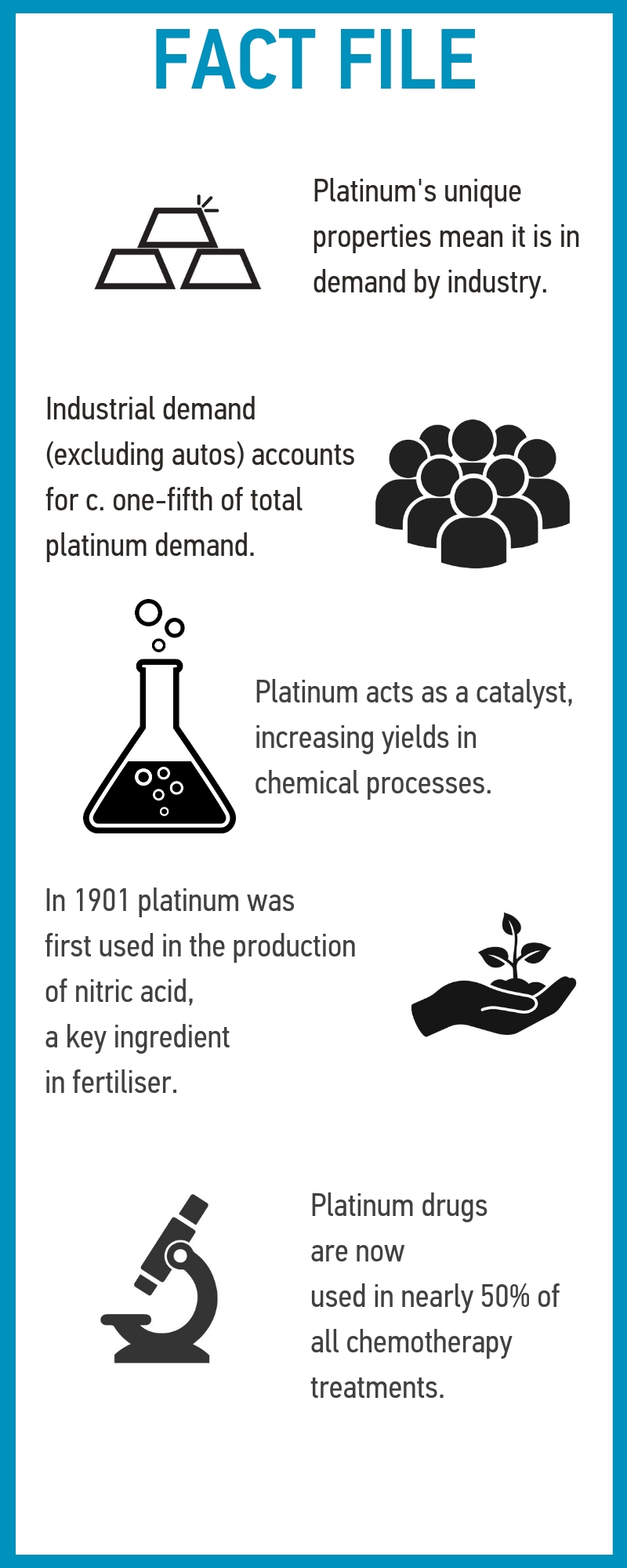 FACT FILE

Platinum's unique properties mean it is in demand by industry.

Industrial demand (excluding autos) accounts for c. one-fifth of total platinum demand.

Platinum acts as a catalyst, increasing yields in chemical processes.

In 1901 platinum was first used in the production of nitric acid, a key ingredient in fertiliser.

Platinum drugs are now used in nearly 50% of all chemotherapy treatments.